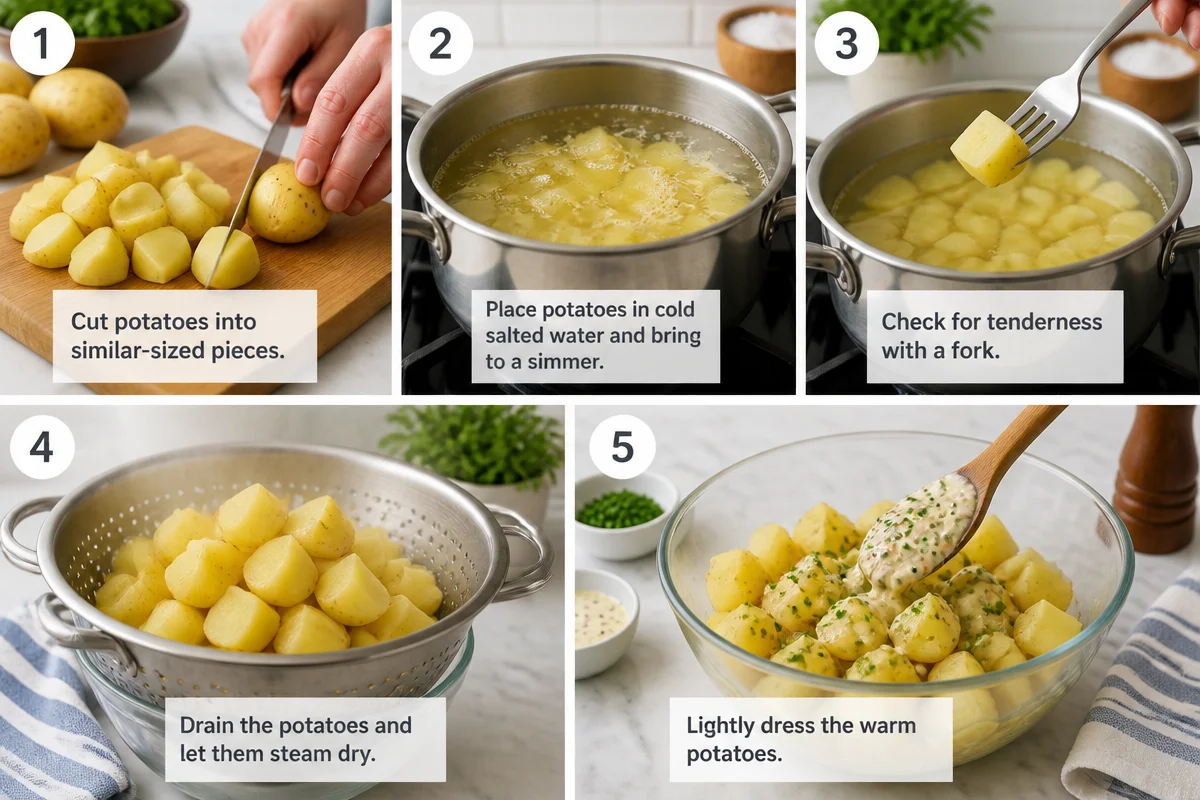 1

Cut potatoes into similar-sized pieces.

2

Place potatoes in cold salted water and bring to a simmer.

3

Check for tenderness with a fork.

4

Drain the potatoes and let them steam dry.

5

Lightly dress the warm potatoes.