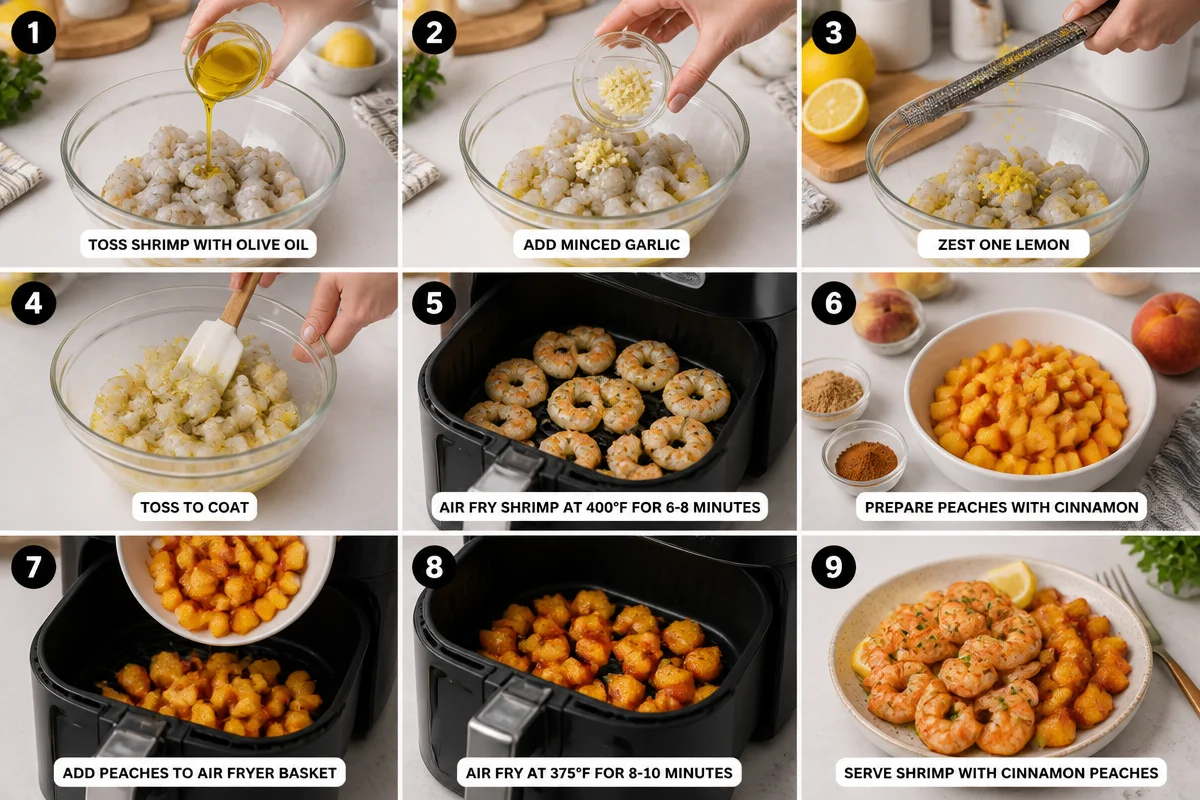 1
TOSS SHRIMP WITH OLIVE OIL

2
ADD MINCED GARLIC

3
ZEST ONE LEMON

4
TOSS TO COAT

5
AIR FRY SHRIMP AT 400°F FOR 6-8 MINUTES

6
PREPARE PEACHES WITH CINNAMON

7
ADD PEACHES TO AIR FRYER BASKET

8
AIR FRY AT 375°F FOR 8-10 MINUTES

9
SERVE SHRIMP WITH CINNAMON PEACHES