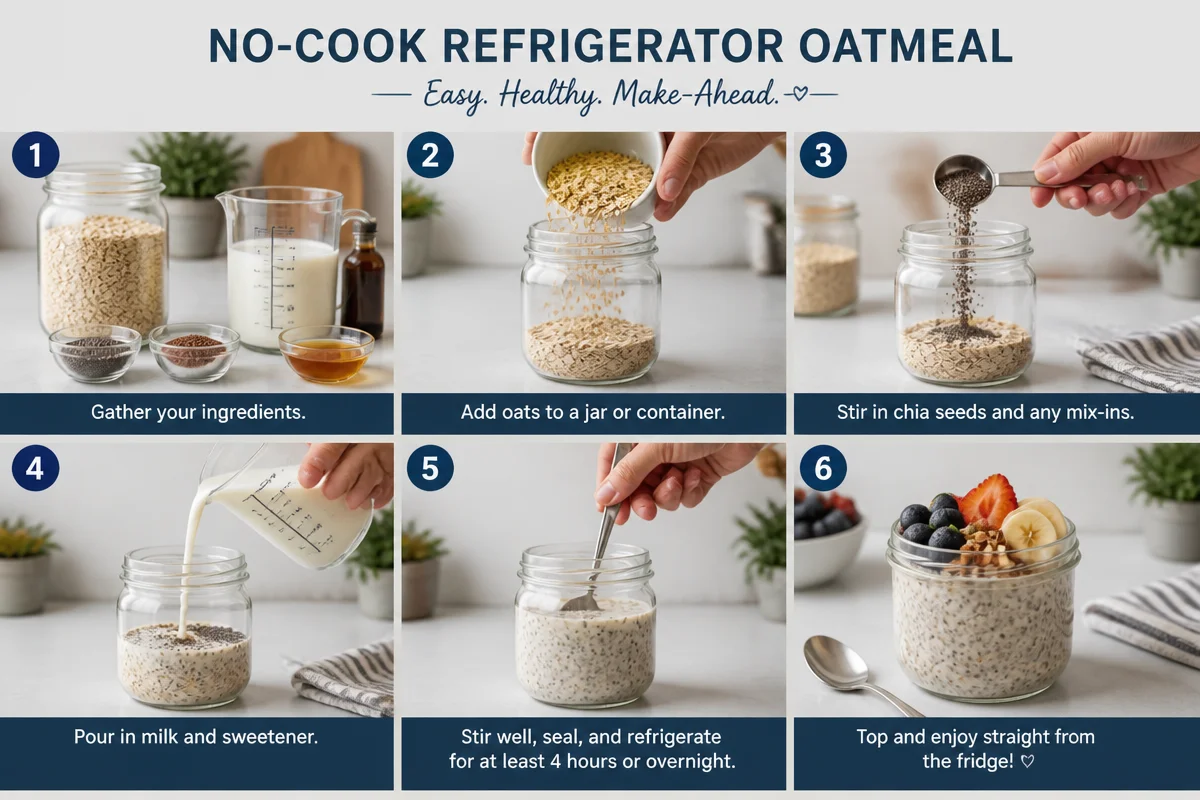 NO-COOK REFRIGERATOR OATMEAL

Easy. Healthy. Make-Ahead. ♡

1
Gather your ingredients.

2
Add oats to a jar or container.

3
Stir in chia seeds and any mix-ins.

4
Pour in milk and sweetener.

5
Stir well, seal, and refrigerate for at least 4 hours or overnight.

6
Top and enjoy straight from the fridge! ♡